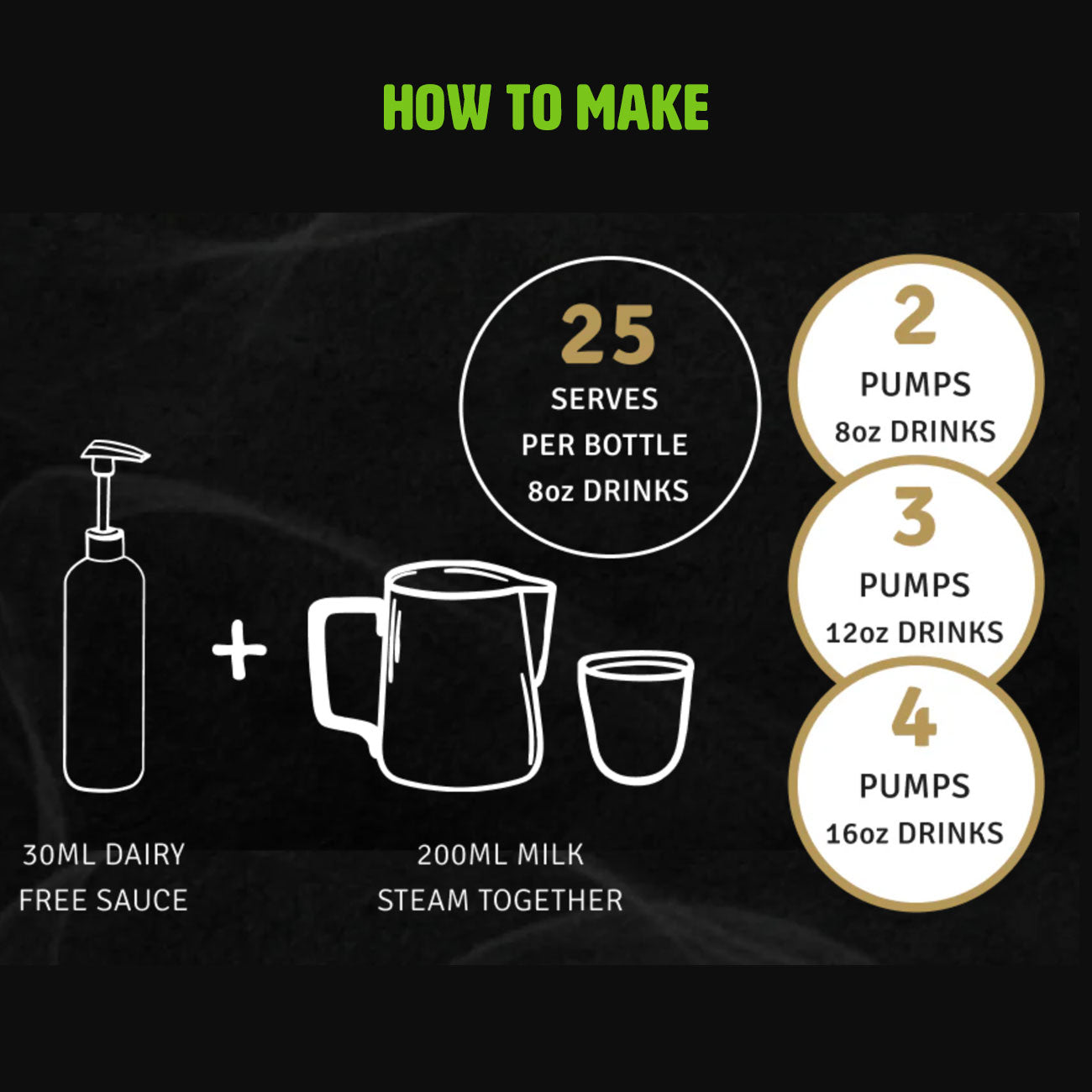 HOW TO MAKE

25
SERVES
PER BOTTLE
8oz DRINKS

2
PUMPS
8oz DRINKS

3
PUMPS
12oz DRINKS

4
PUMPS
16oz DRINKS

30ML DAIRY FREE SAUCE

+

200ML MILK STEAM TOGETHER